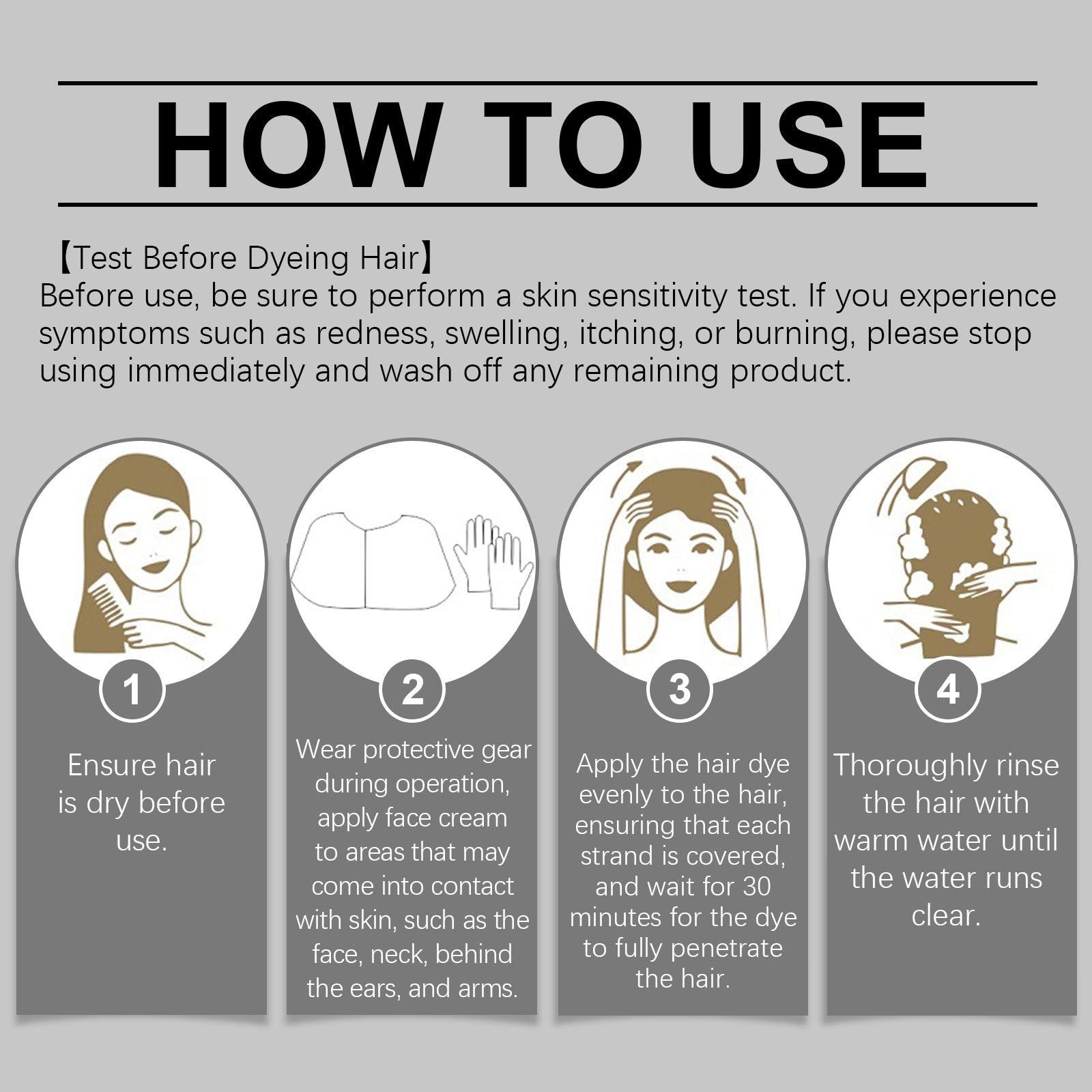 HOW TO USE

【Test Before Dyeing Hair】
Before use, be sure to perform a skin sensitivity test. If you experience symptoms such as redness, swelling, itching, or burning, please stop using immediately and wash off any remaining product.

1
Ensure hair is dry before use.

2
Wear protective gear during operation, apply face cream to areas that may come into contact with skin, such as the face, neck, behind the ears, and arms.

3
Apply the hair dye evenly to the hair, ensuring that each strand is covered, and wait for 30 minutes for the dye to fully penetrate the hair.

4
Thoroughly rinse the hair with warm water until the water runs clear.