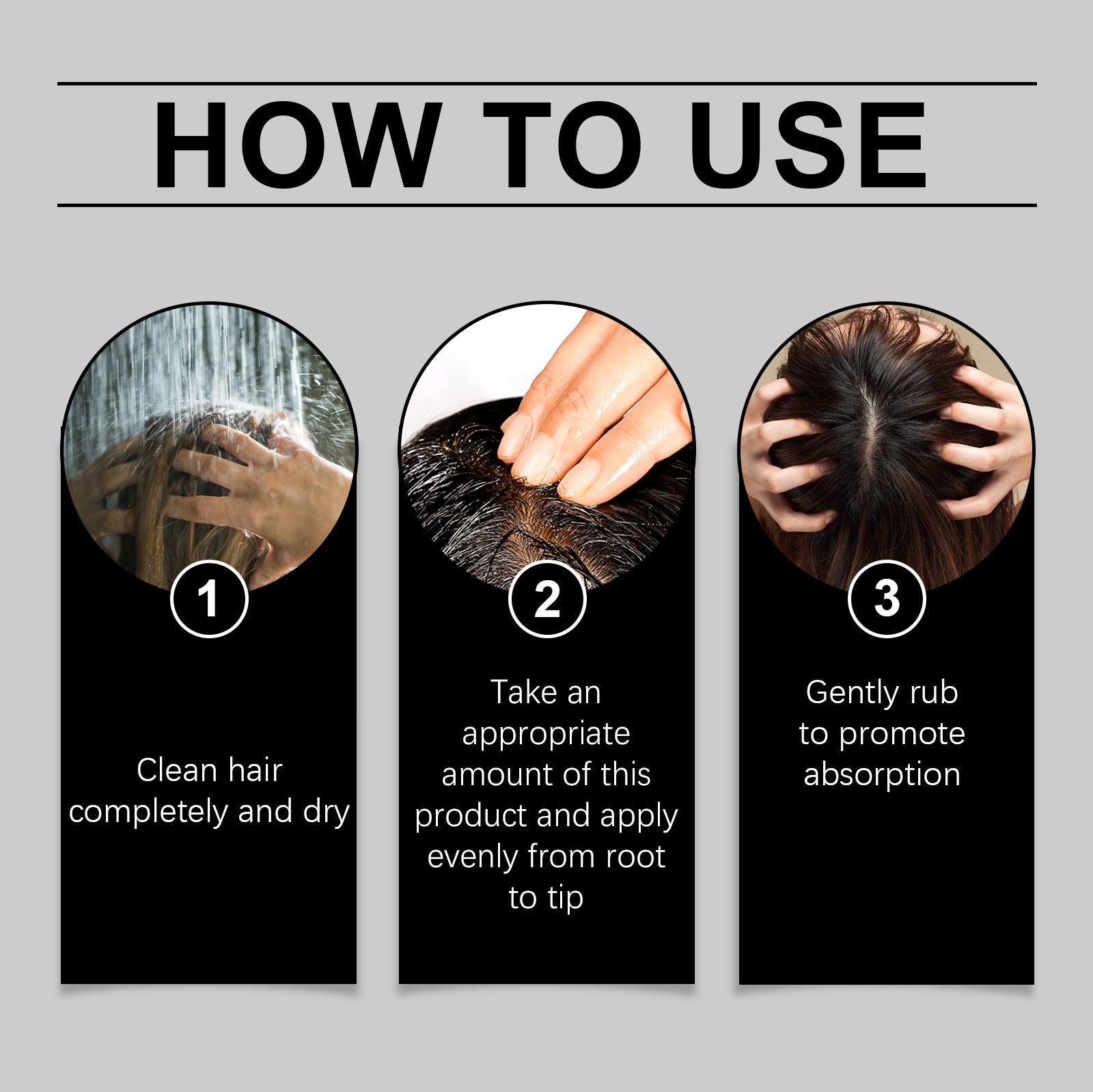 HOW TO USE

1

Clean hair completely and dry

2

Take an appropriate amount of this product and apply evenly from root to tip

3

Gently rub to promote absorption