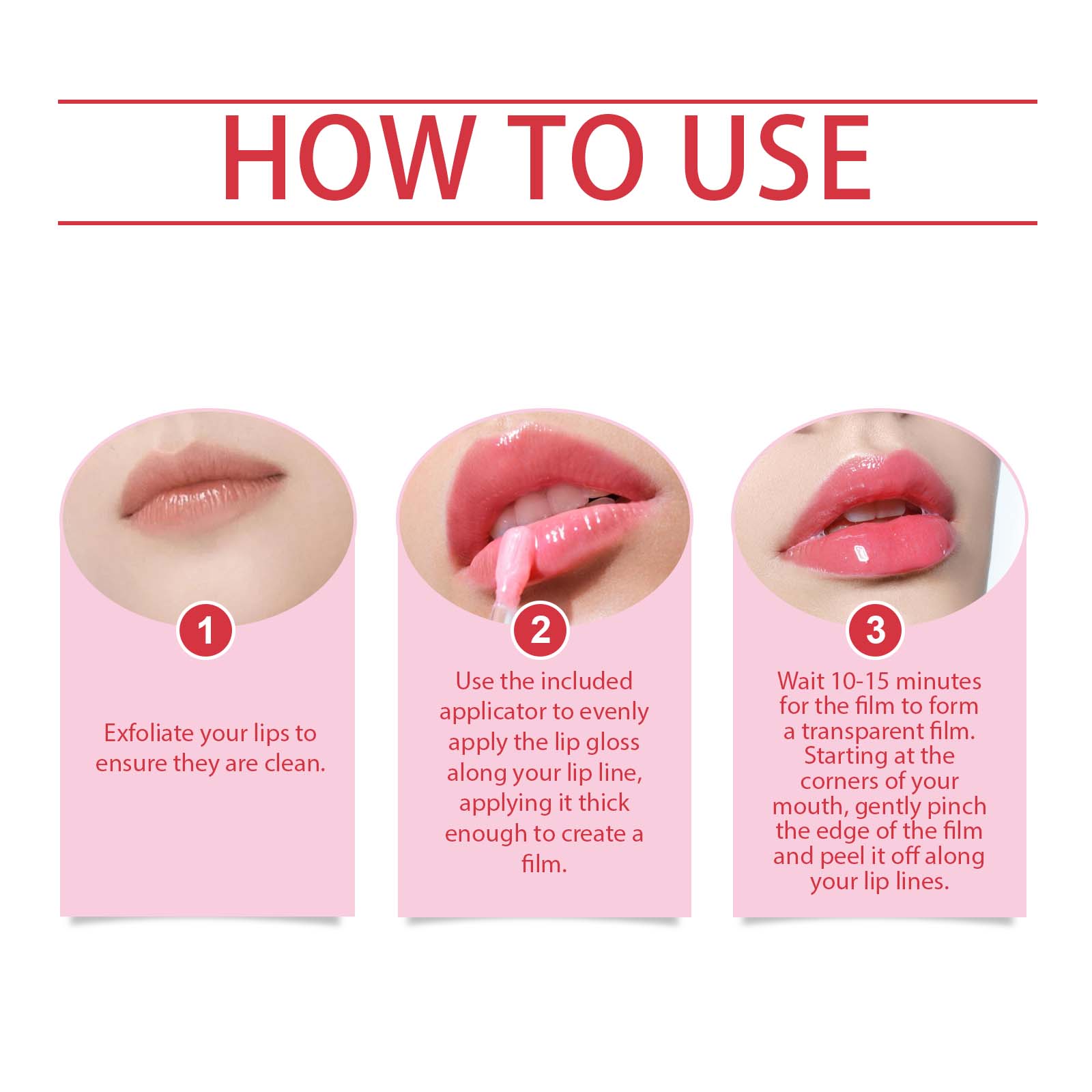 HOW TO USE

1

Exfoliate your lips to ensure they are clean.

2

Use the included applicator to evenly apply the lip gloss along your lip line, applying it thick enough to create a film.

3

Wait 10-15 minutes for the film to form a transparent film. Starting at the corners of your mouth, gently pinch the edge of the film and peel it off along your lip lines.