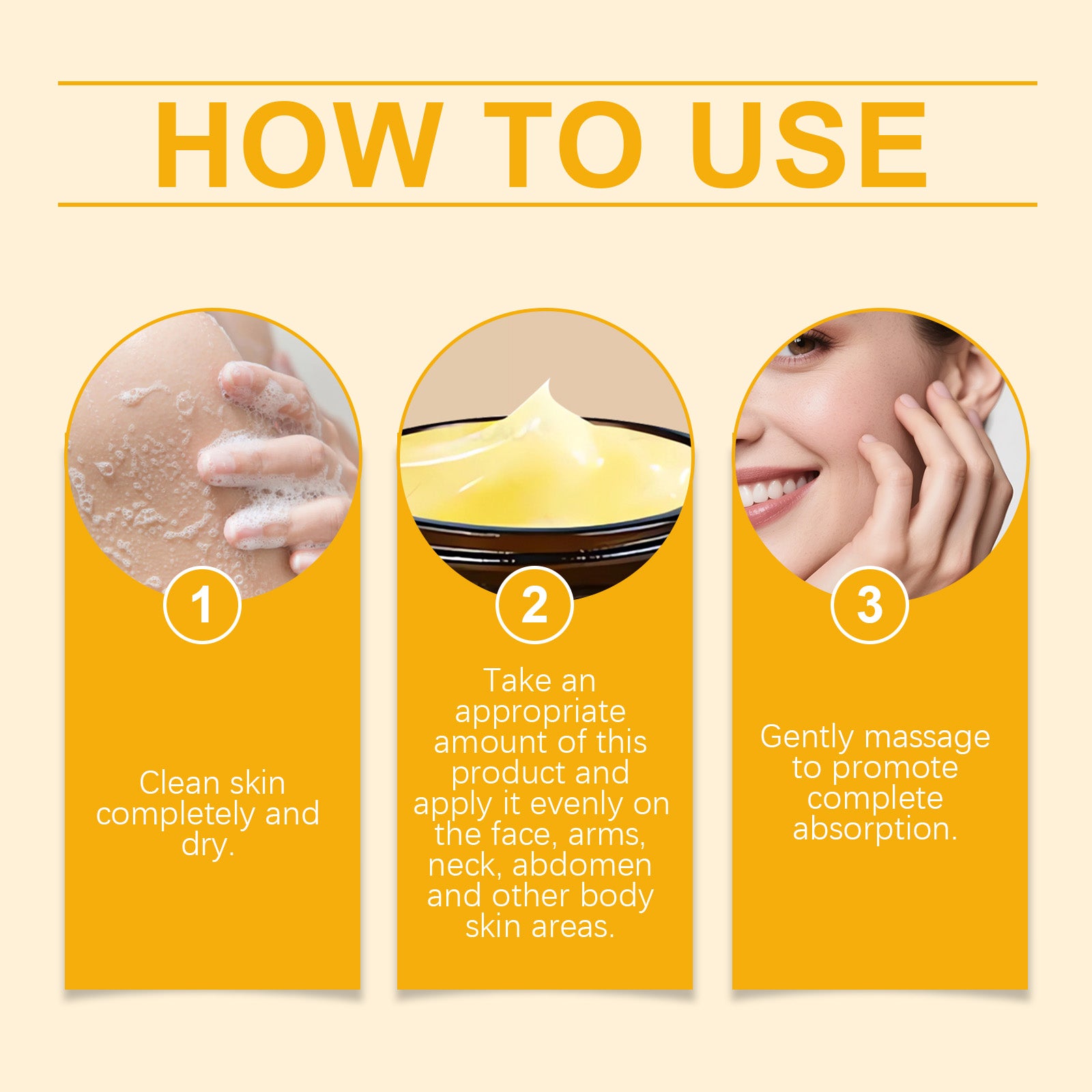 HOW TO USE

1

Clean skin completely and dry.

2

Take an appropriate amount of this product and apply it evenly on the face, arms, neck, abdomen and other body skin areas.

3

Gently massage to promote complete absorption.