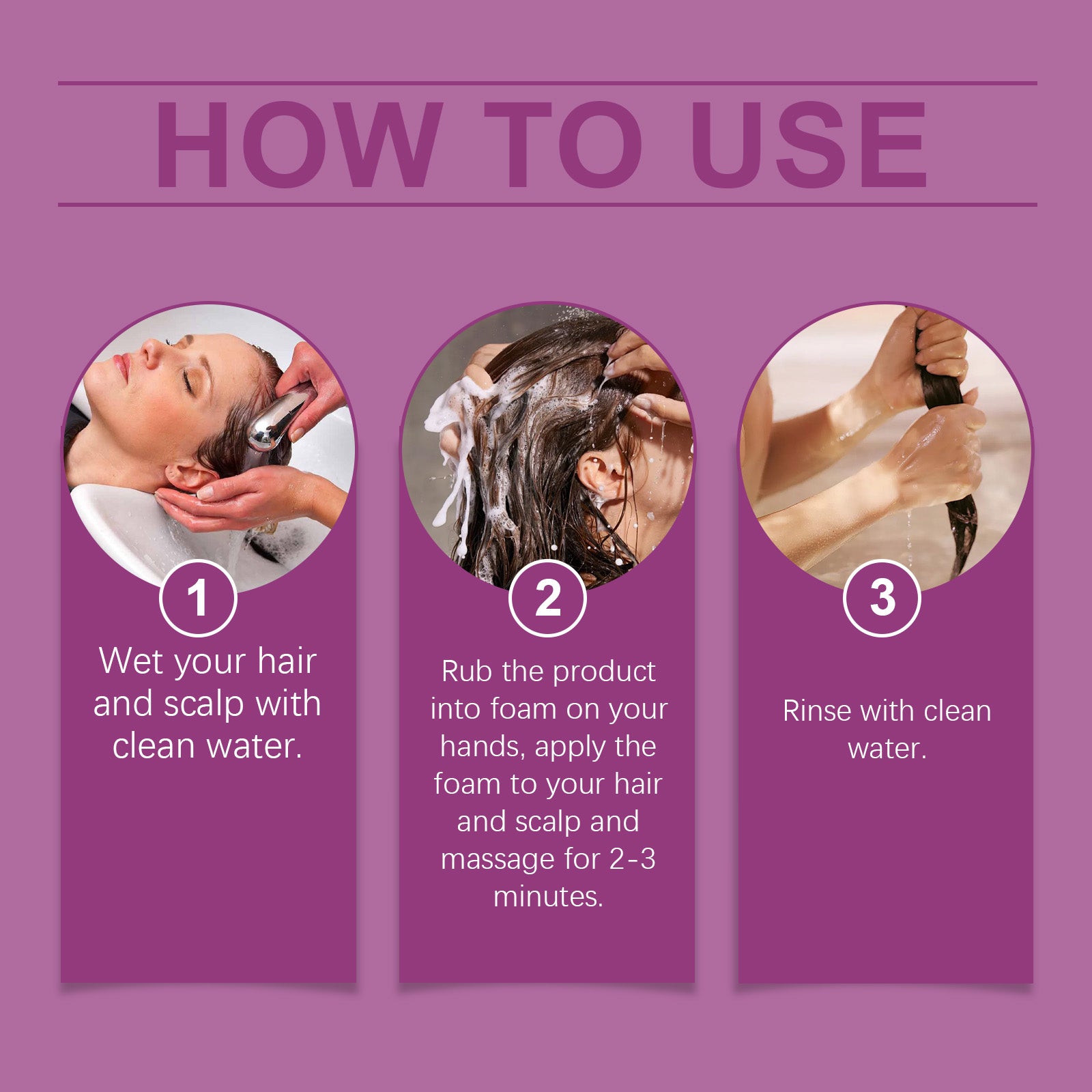 HOW TO USE

1
Wet your hair and scalp with clean water.

2
Rub the product into foam on your hands, apply the foam to your hair and scalp and massage for 2-3 minutes.

3
Rinse with clean water.