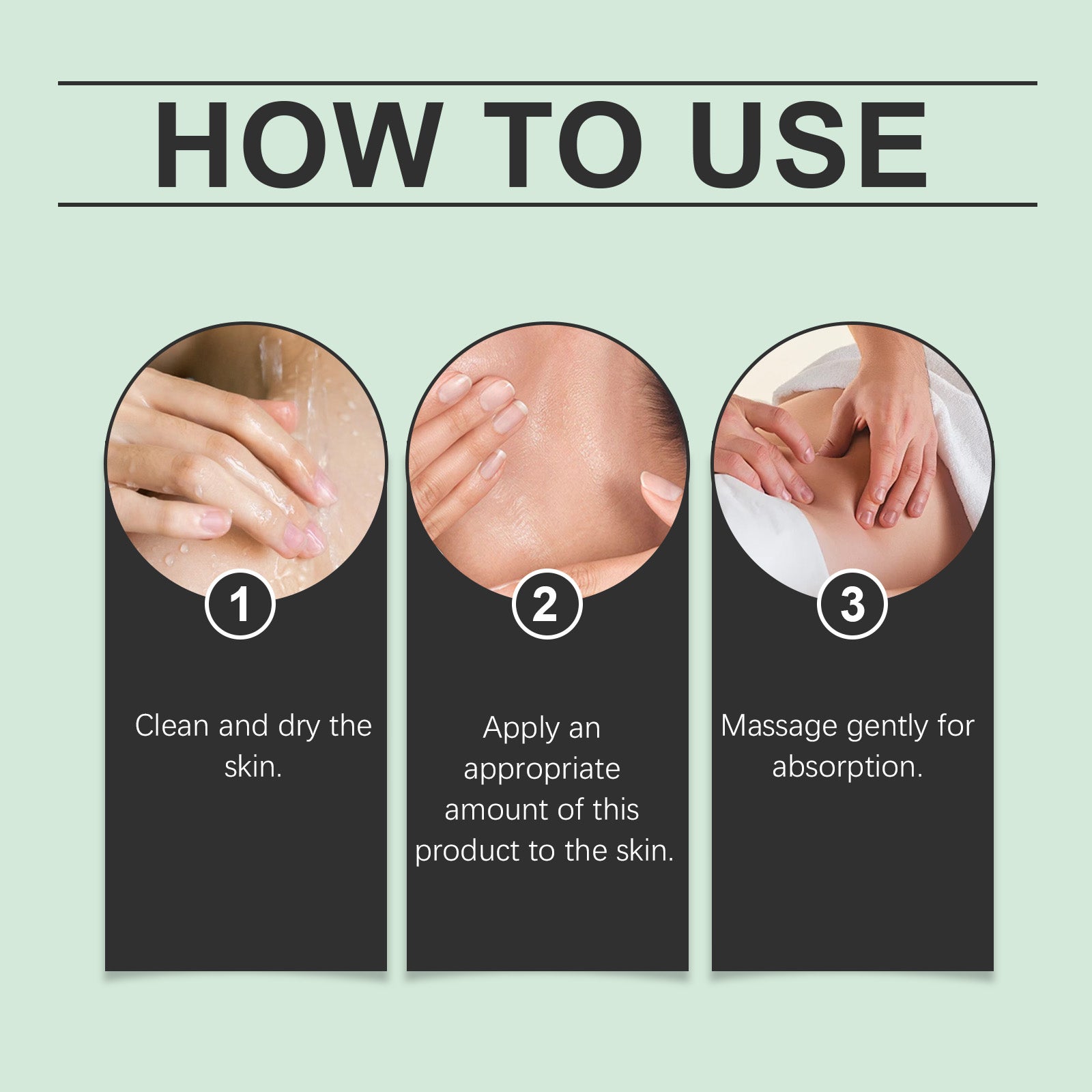 HOW TO USE

1

Clean and dry the skin.

2

Apply an appropriate amount of this product to the skin.

3

Massage gently for absorption.