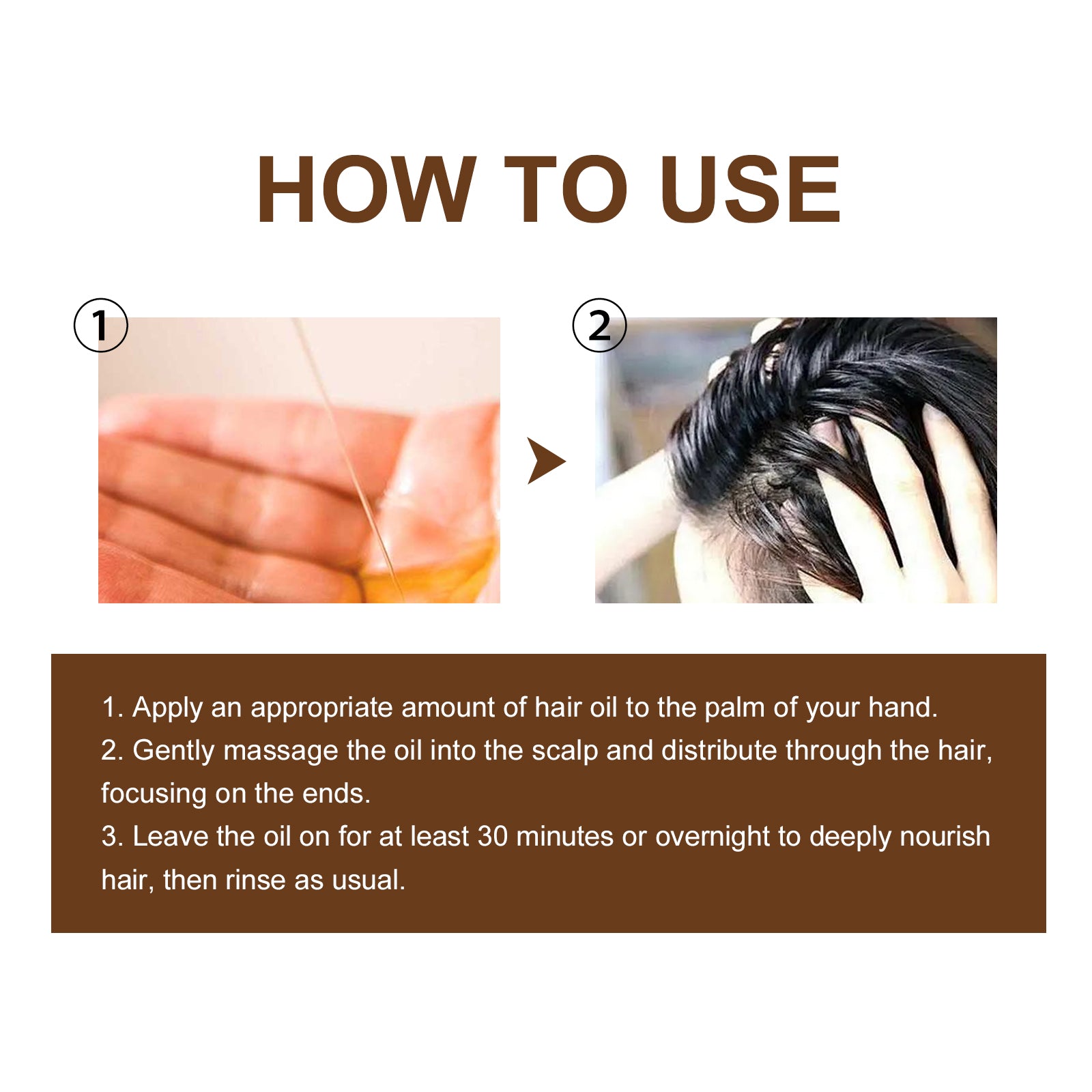 HOW TO USE

1

2

1. Apply an appropriate amount of hair oil to the palm of your hand.
2. Gently massage the oil into the scalp and distribute through the hair, focusing on the ends.
3. Leave the oil on for at least 30 minutes or overnight to deeply nourish hair, then rinse as usual.