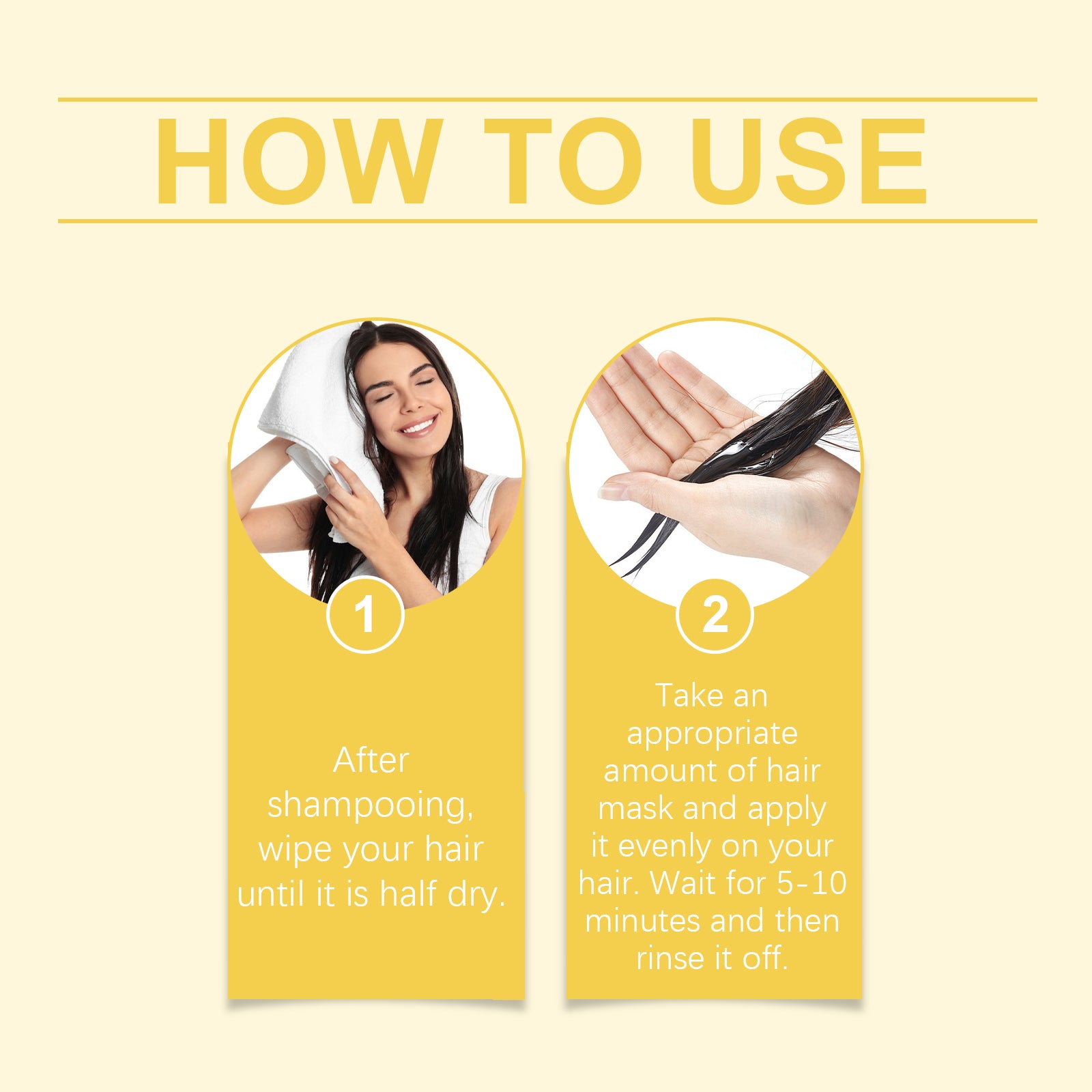 HOW TO USE

1

After shampooing, wipe your hair until it is half dry.

2

Take an appropriate amount of hair mask and apply it evenly on your hair. Wait for 5-10 minutes and then rinse it off.