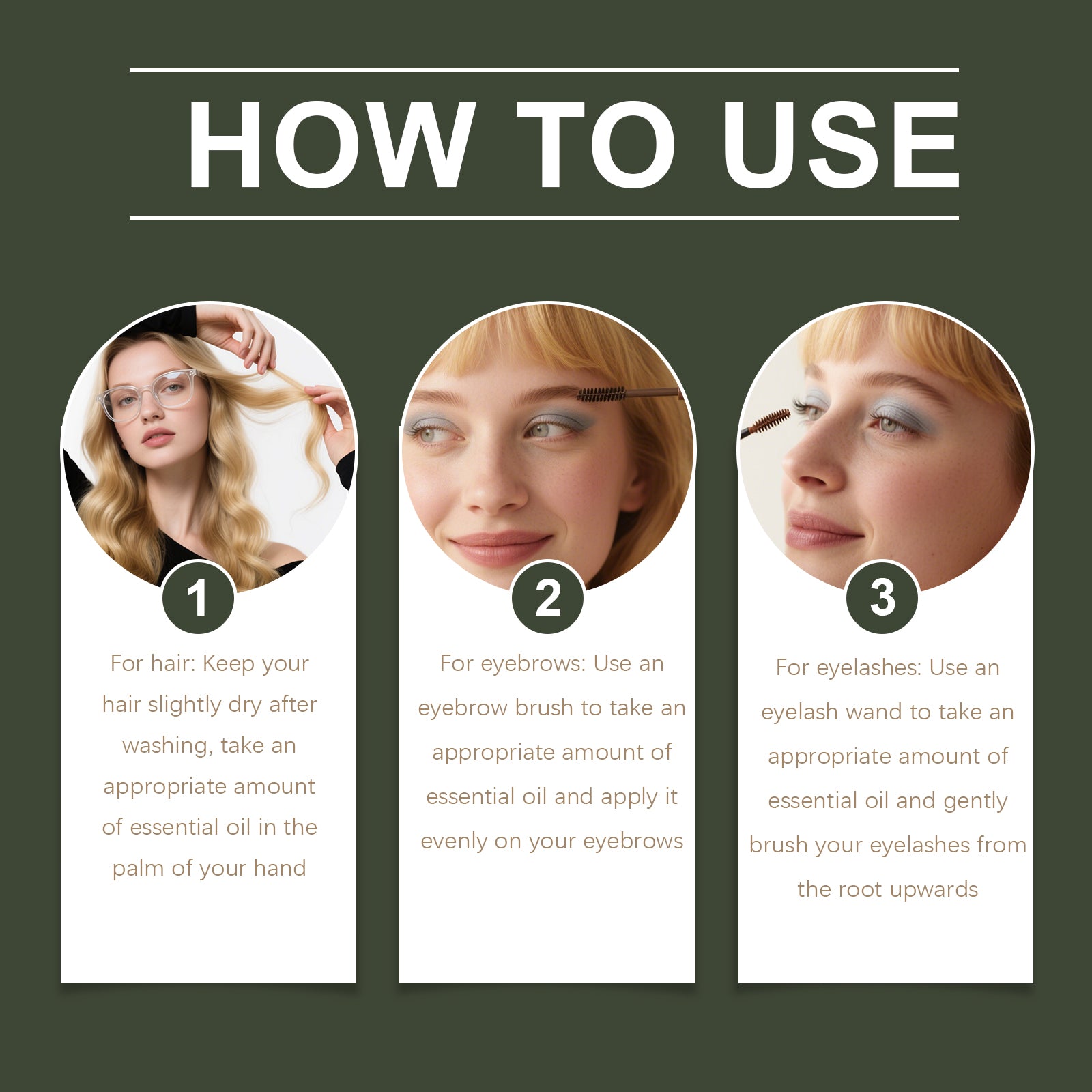 HOW TO USE

1

For hair: Keep your hair slightly dry after washing, take an appropriate amount of essential oil in the palm of your hand

2

For eyebrows: Use an eyebrow brush to take an appropriate amount of essential oil and apply it evenly on your eyebrows

3

For eyelashes: Use an eyelash wand to take an appropriate amount of essential oil and gently brush your eyelashes from the root upwards