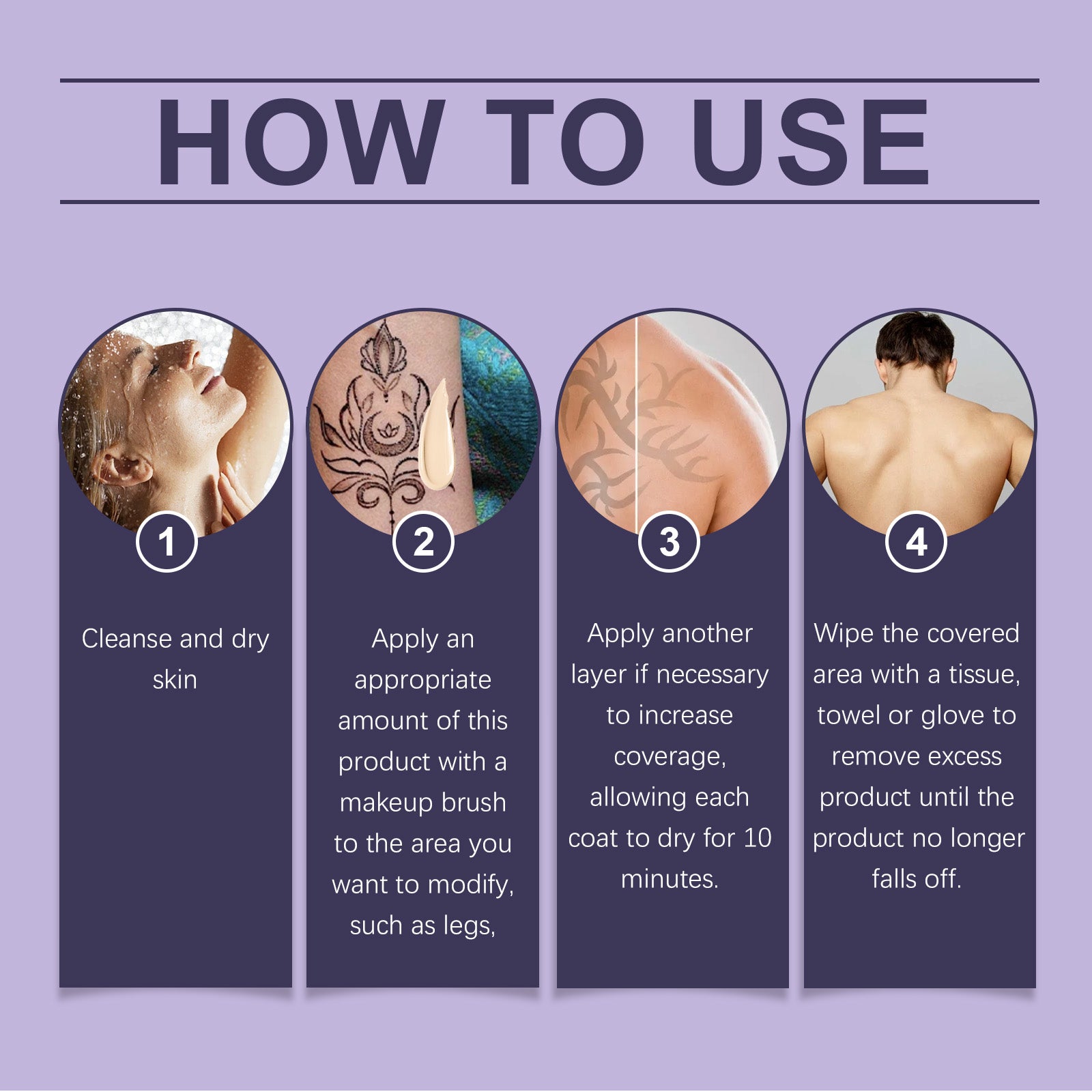 HOW TO USE

1

Cleanse and dry skin

2

Apply an appropriate amount of this product with a makeup brush to the area you want to modify, such as legs,

3

Apply another layer if necessary to increase coverage, allowing each coat to dry for 10 minutes.

4

Wipe the covered area with a tissue, towel or glove to remove excess product until the product no longer falls off.