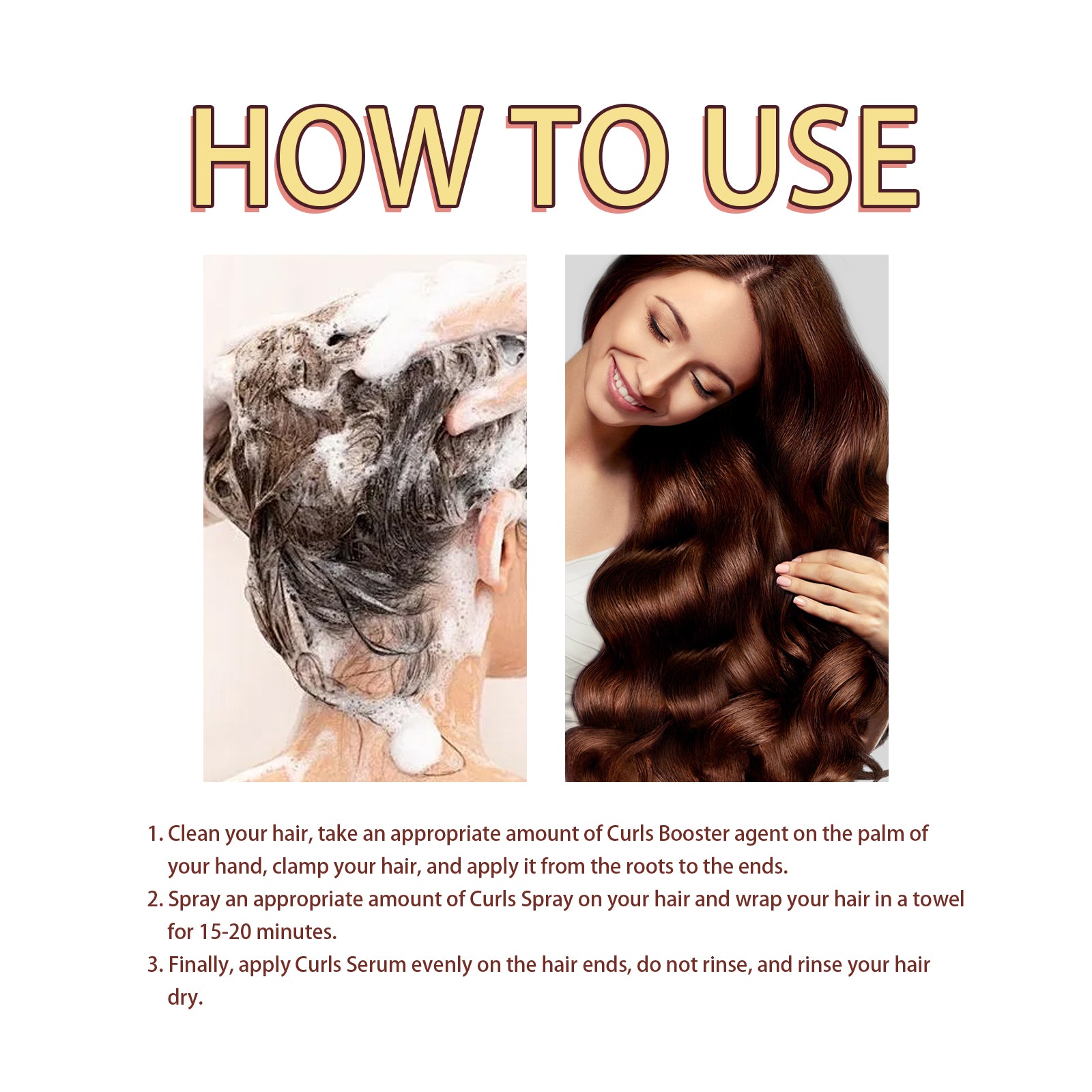 HOW TO USE

1. Clean your hair, take an appropriate amount of Curls Booster agent on the palm of your hand, clamp your hair, and apply it from the roots to the ends.
2. Spray an appropriate amount of Curls Spray on your hair and wrap your hair in a towel for 15-20 minutes.
3. Finally, apply Curls Serum evenly on the hair ends, do not rinse, and rinse your hair dry.