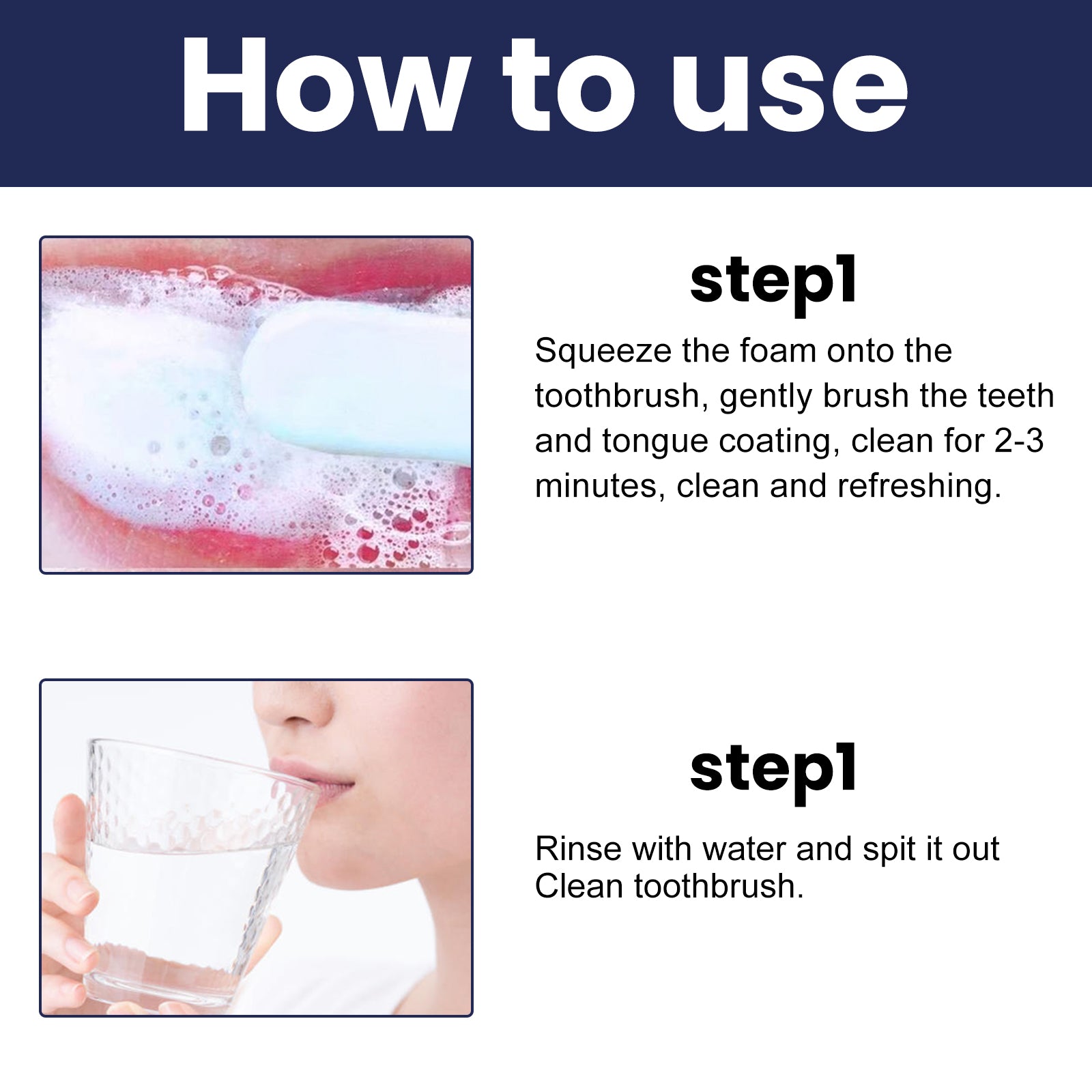 How to use

step1

Squeeze the foam onto the toothbrush, gently brush the teeth and tongue coating, clean for 2-3 minutes, clean and refreshing.

step1

Rinse with water and spit it out
Clean toothbrush.