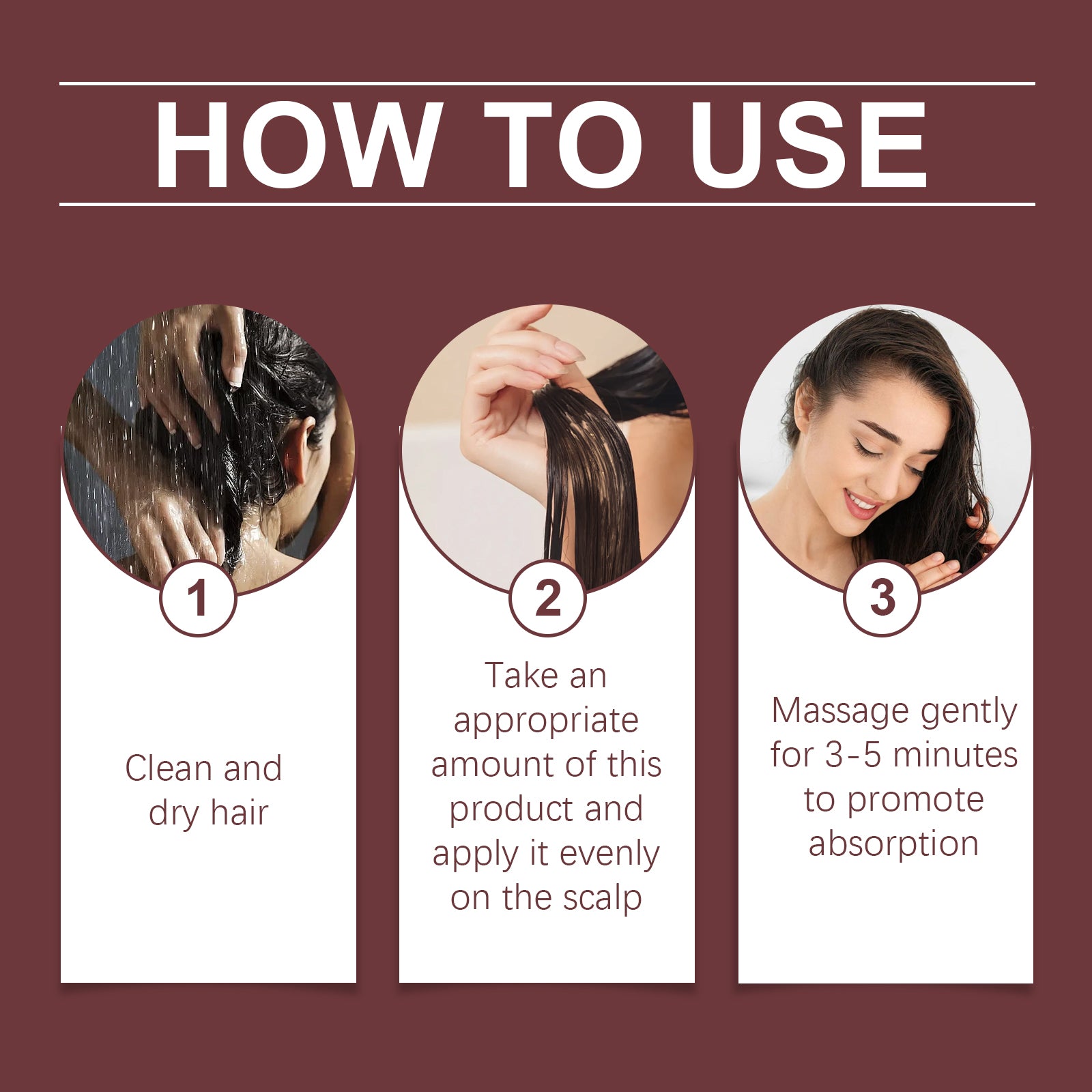 HOW TO USE

1

Clean and dry hair

2

Take an appropriate amount of this product and apply it evenly on the scalp

3

Massage gently for 3-5 minutes to promote absorption