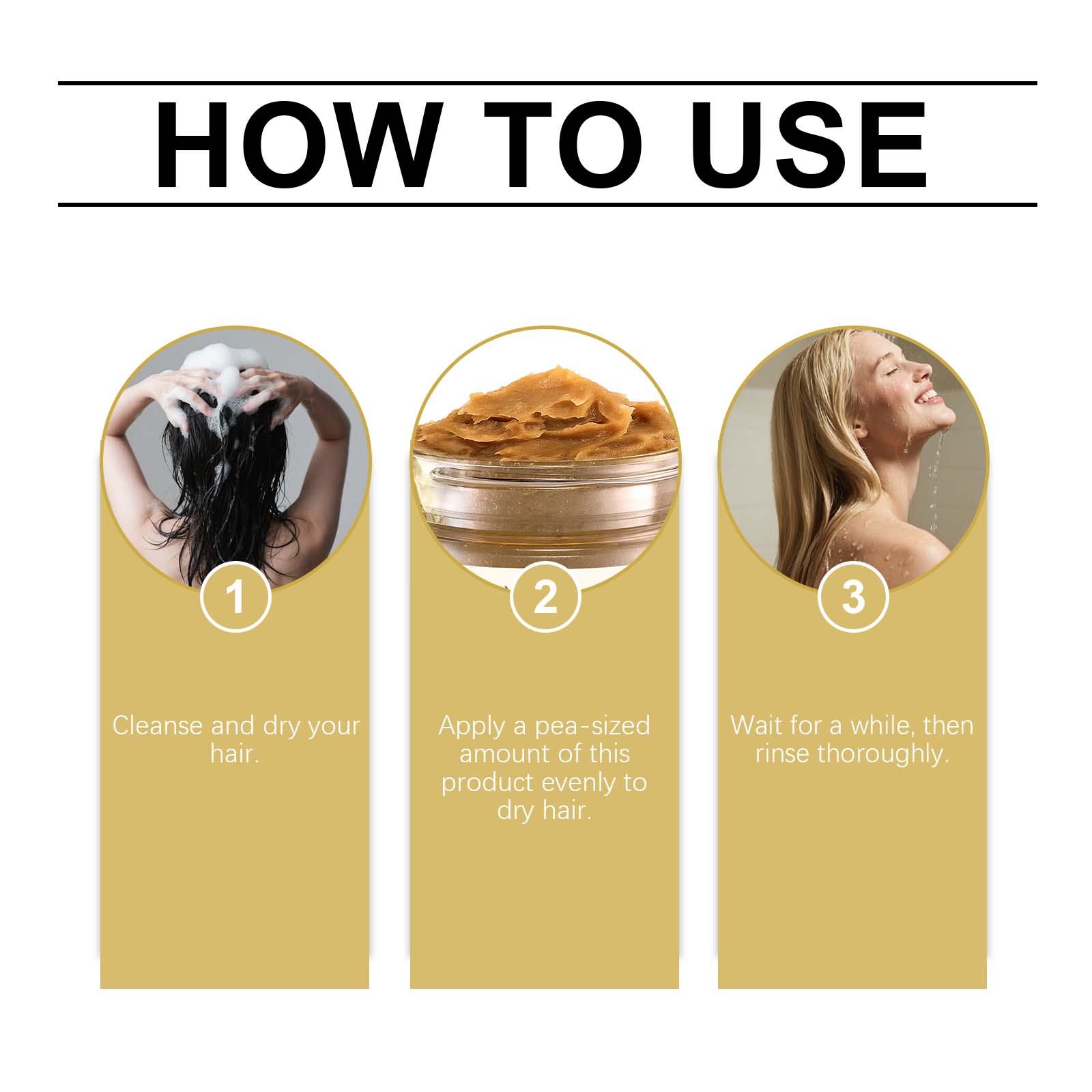 HOW TO USE

1

Cleanse and dry your hair.

2

Apply a pea-sized amount of this product evenly to dry hair.

3

Wait for a while, then rinse thoroughly.