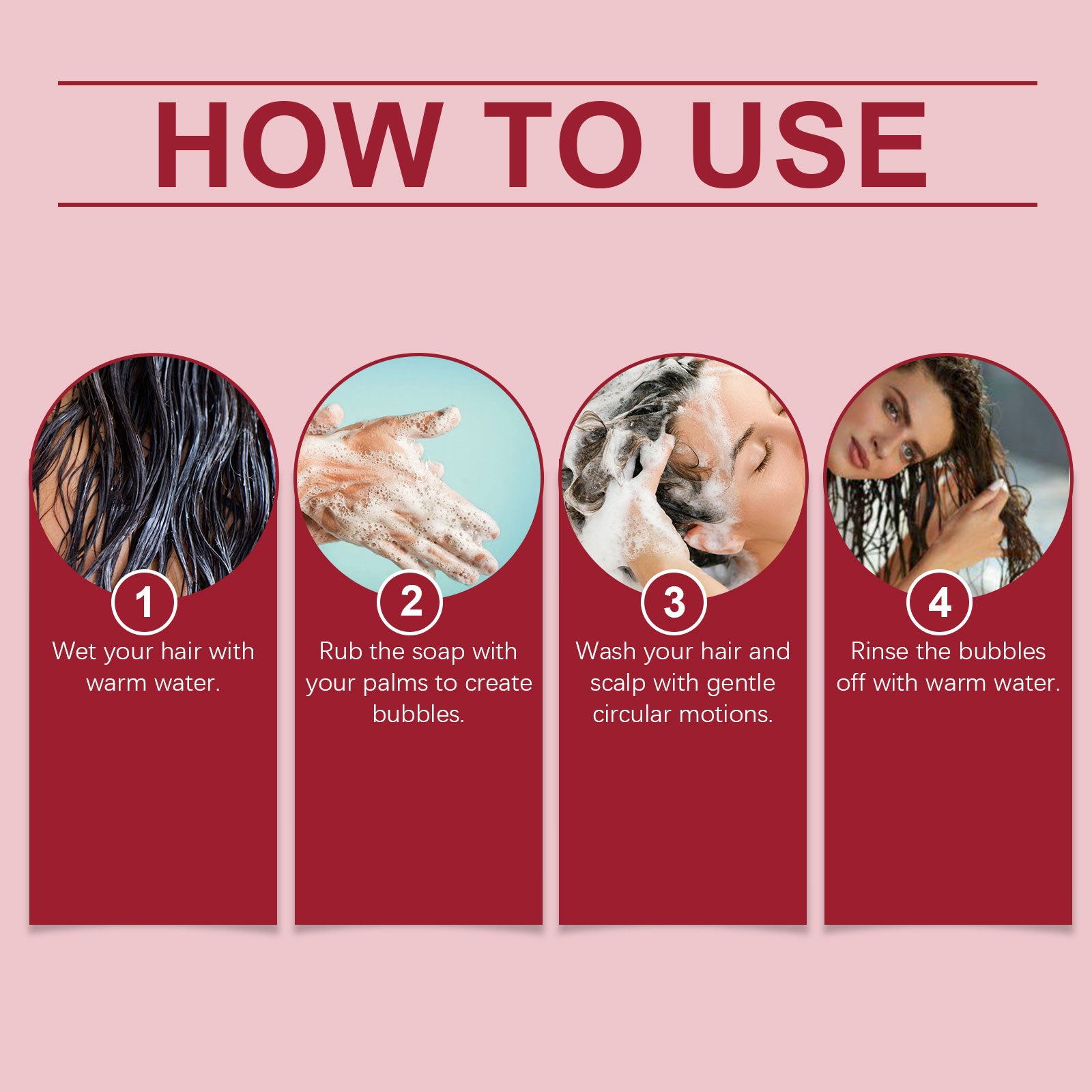 HOW TO USE

1
Wet your hair with warm water.

2
Rub the soap with your palms to create bubbles.

3
Wash your hair and scalp with gentle circular motions.

4
Rinse the bubbles off with warm water.