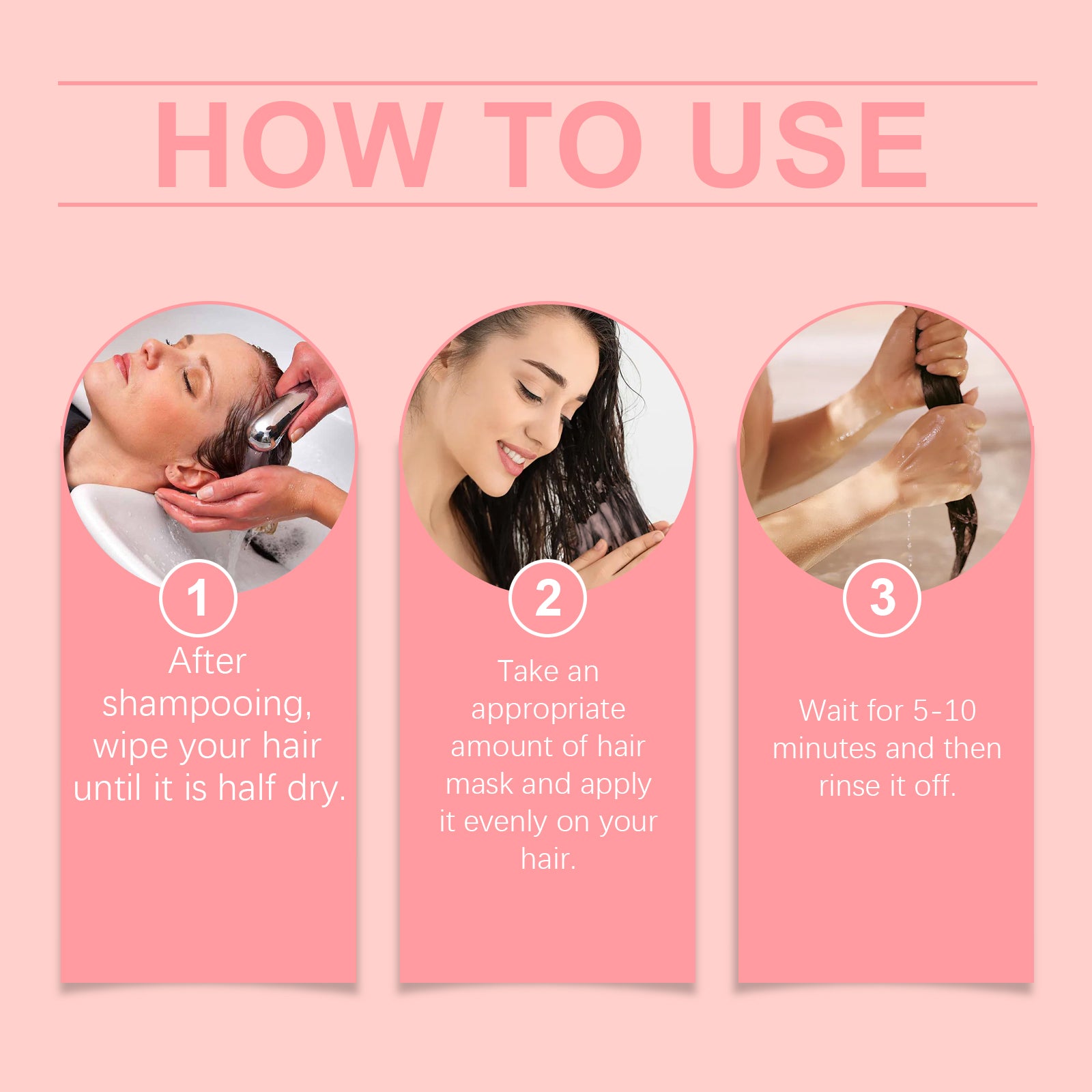 HOW TO USE

1
After shampooing, wipe your hair until it is half dry.

2
Take an appropriate amount of hair mask and apply it evenly on your hair.

3
Wait for 5-10 minutes and then rinse it off.