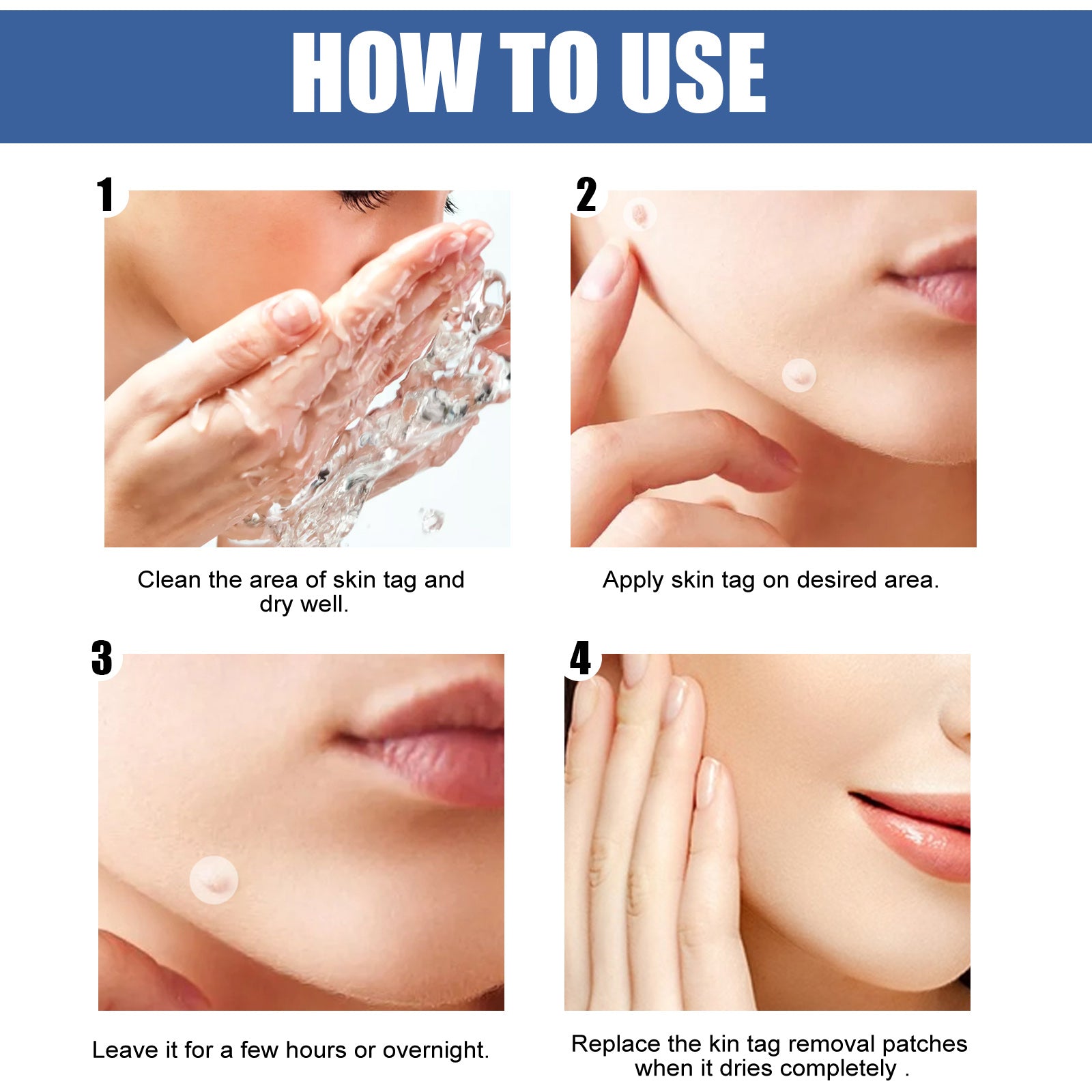 HOW TO USE

1

Clean the area of skin tag and dry well.

2

Apply skin tag on desired area.

3

Leave it for a few hours or overnight.

4

Replace the kin tag removal patches when it dries completely .