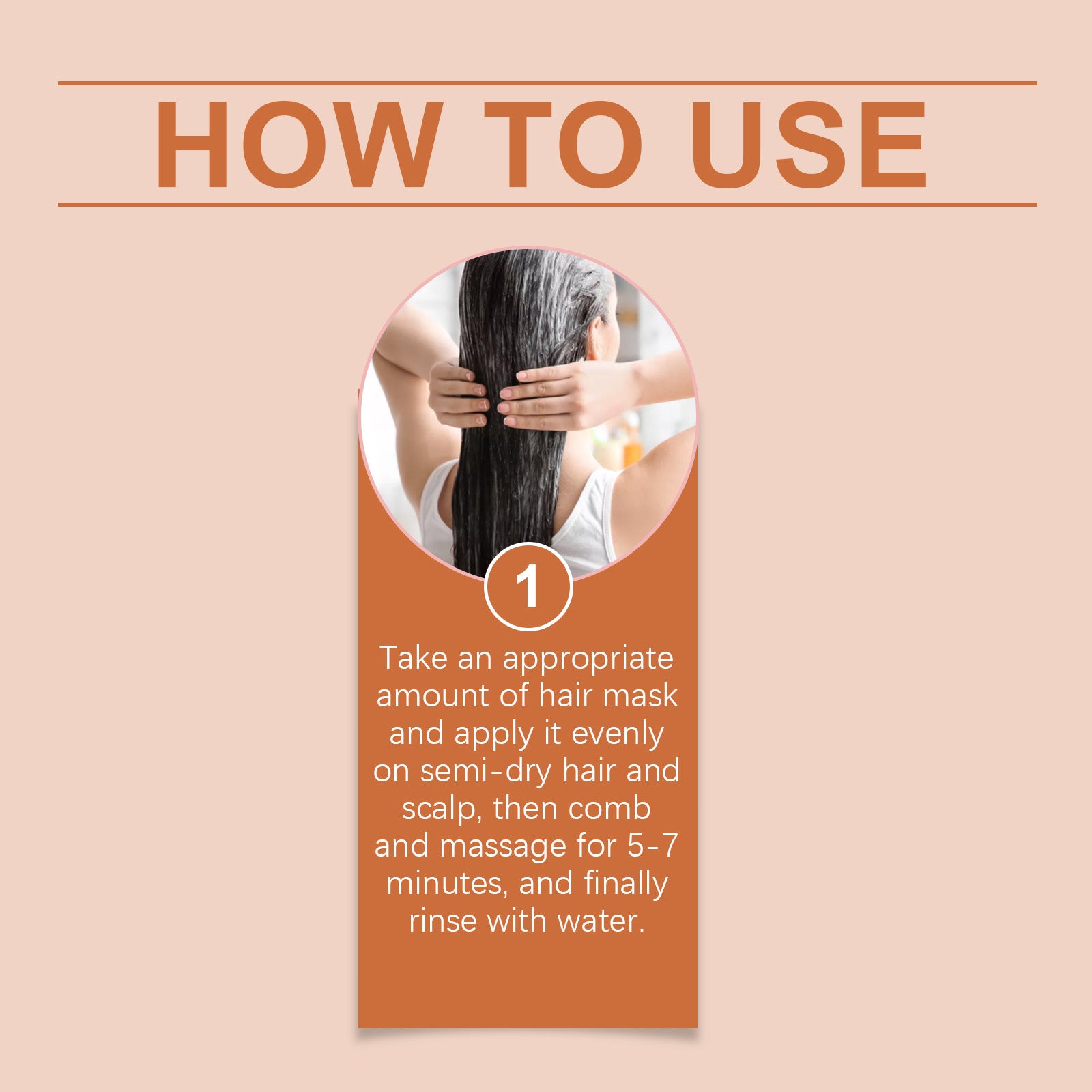 HOW TO USE

1

Take an appropriate amount of hair mask and apply it evenly on semi-dry hair and scalp, then comb and massage for 5-7 minutes, and finally rinse with water.