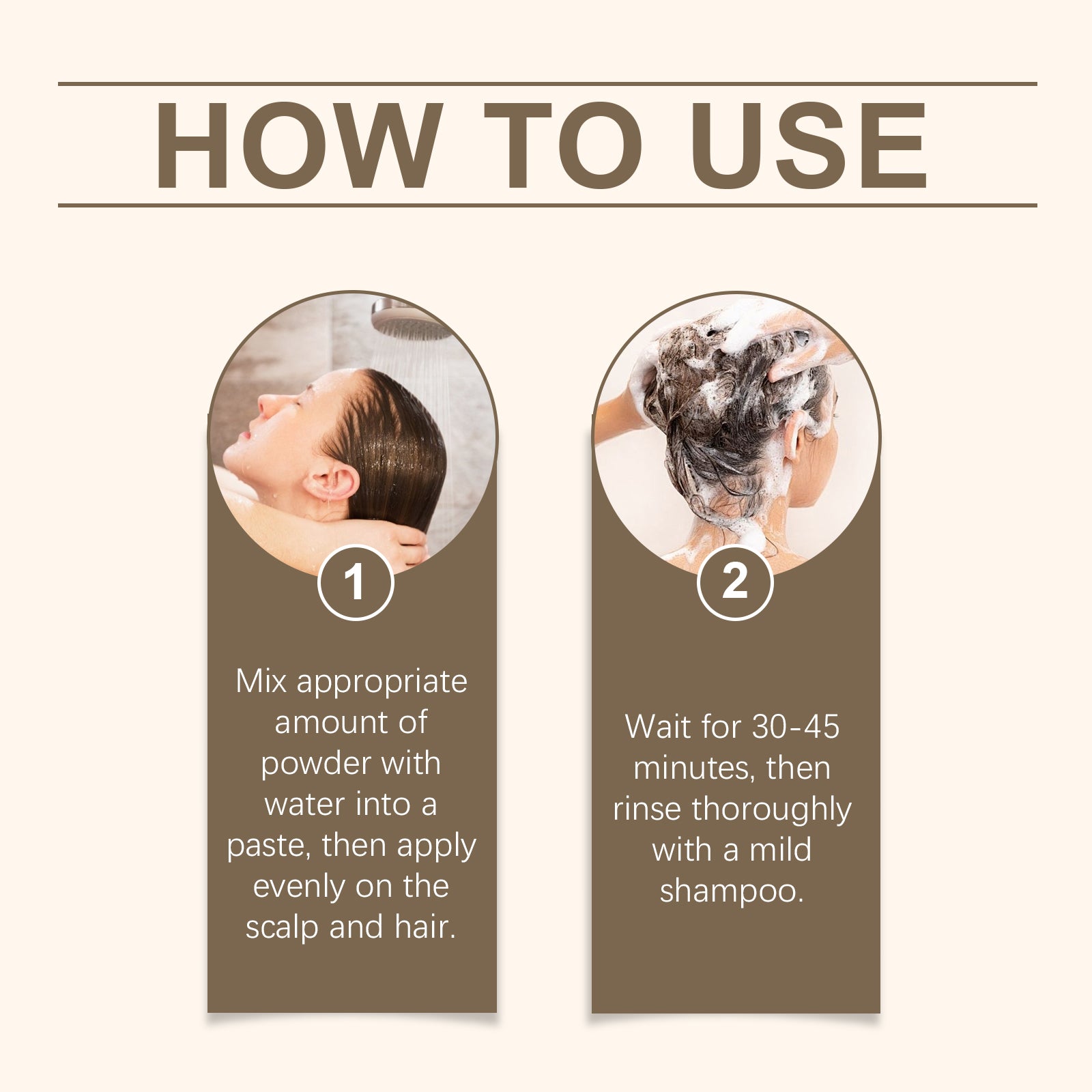 HOW TO USE

1

Mix appropriate amount of powder with water into a paste, then apply evenly on the scalp and hair.

2

Wait for 30-45 minutes, then rinse thoroughly with a mild shampoo.