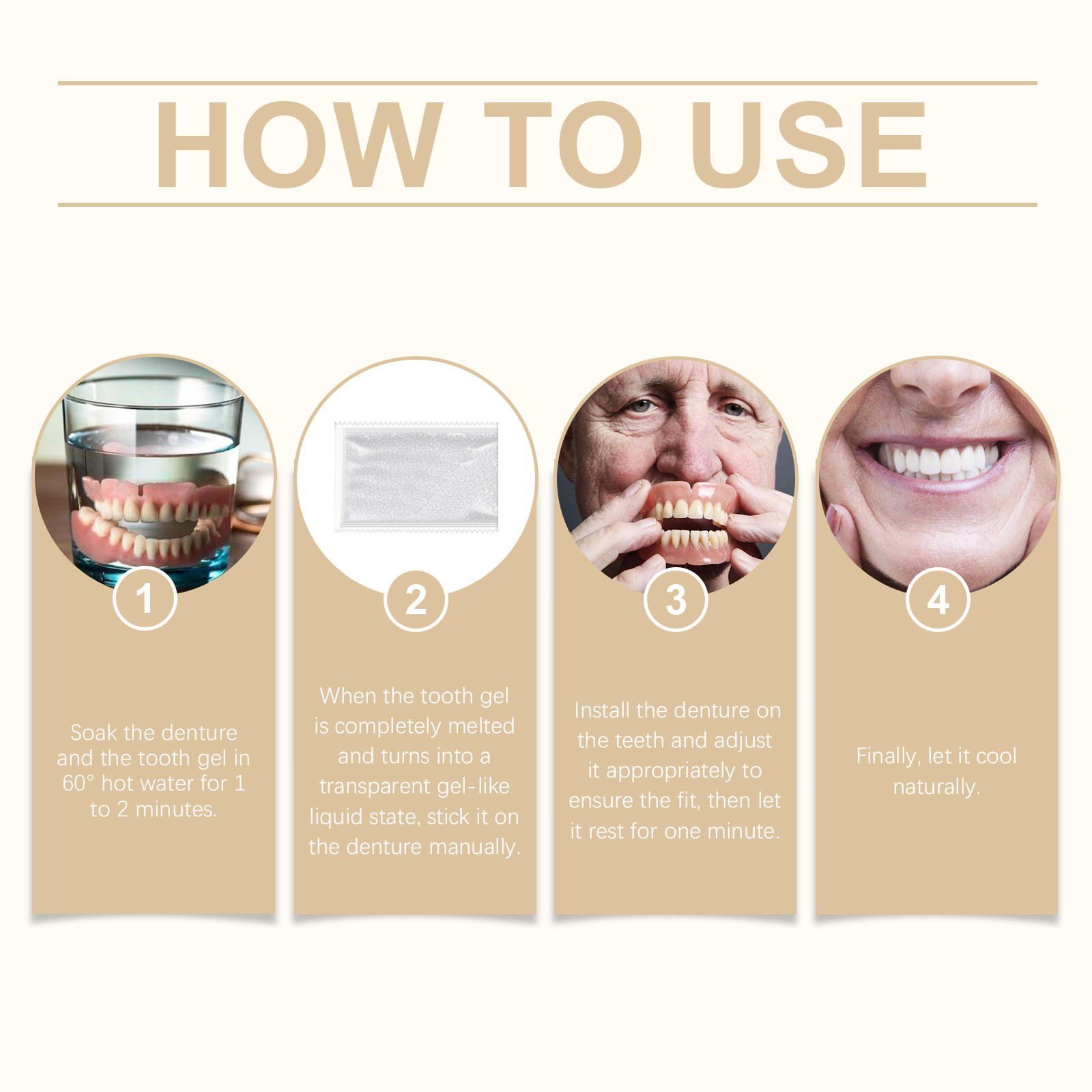 HOW TO USE

1

Soak the denture and the tooth gel in 60° hot water for 1 to 2 minutes.

2

When the tooth gel is completely melted and turns into a transparent gel-like liquid state, stick it on the denture manually.

3

Install the denture on the teeth and adjust it appropriately to ensure the fit, then let it rest for one minute.

4

Finally, let it cool naturally.