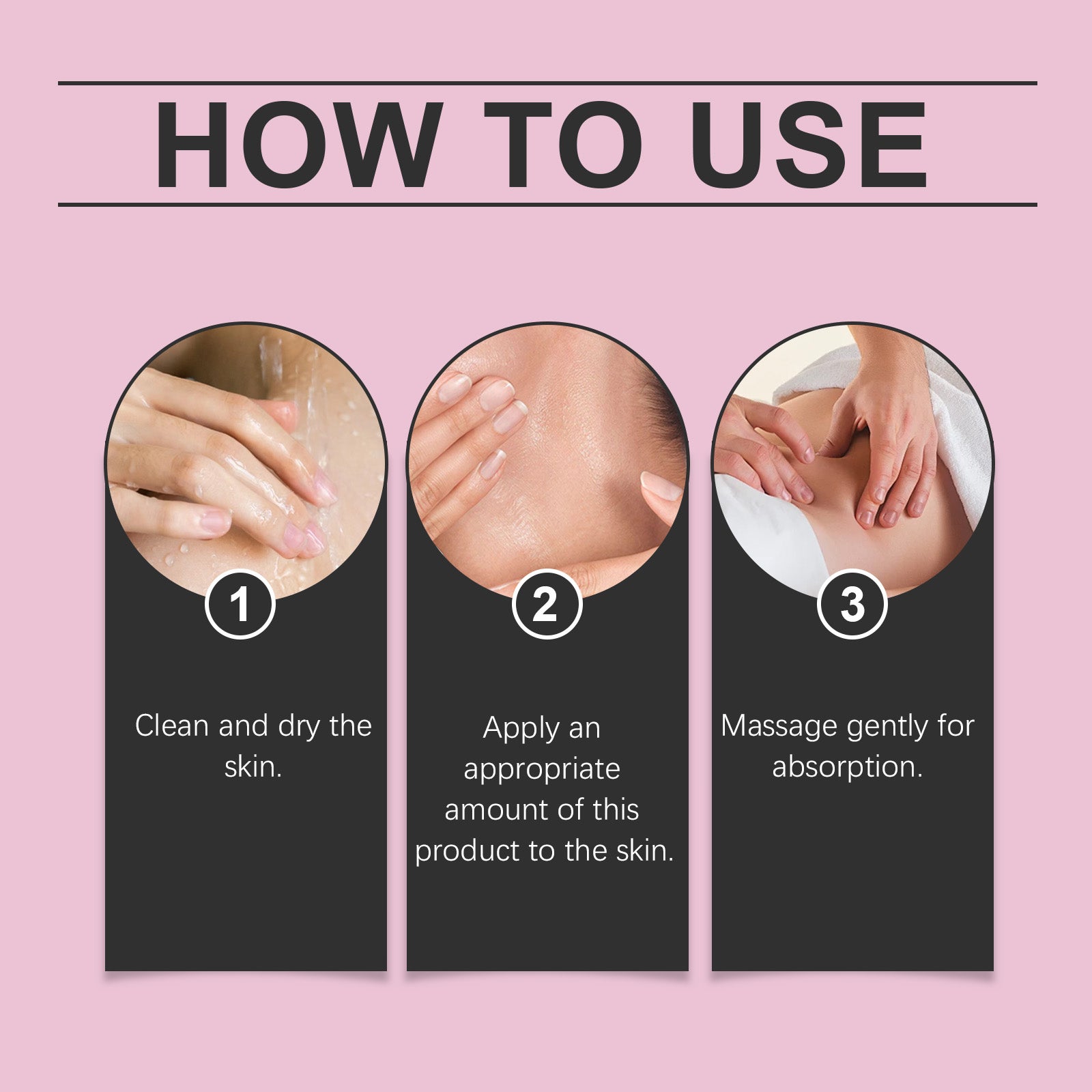 HOW TO USE

1

Clean and dry the skin.

2

Apply an appropriate amount of this product to the skin.

3

Massage gently for absorption.