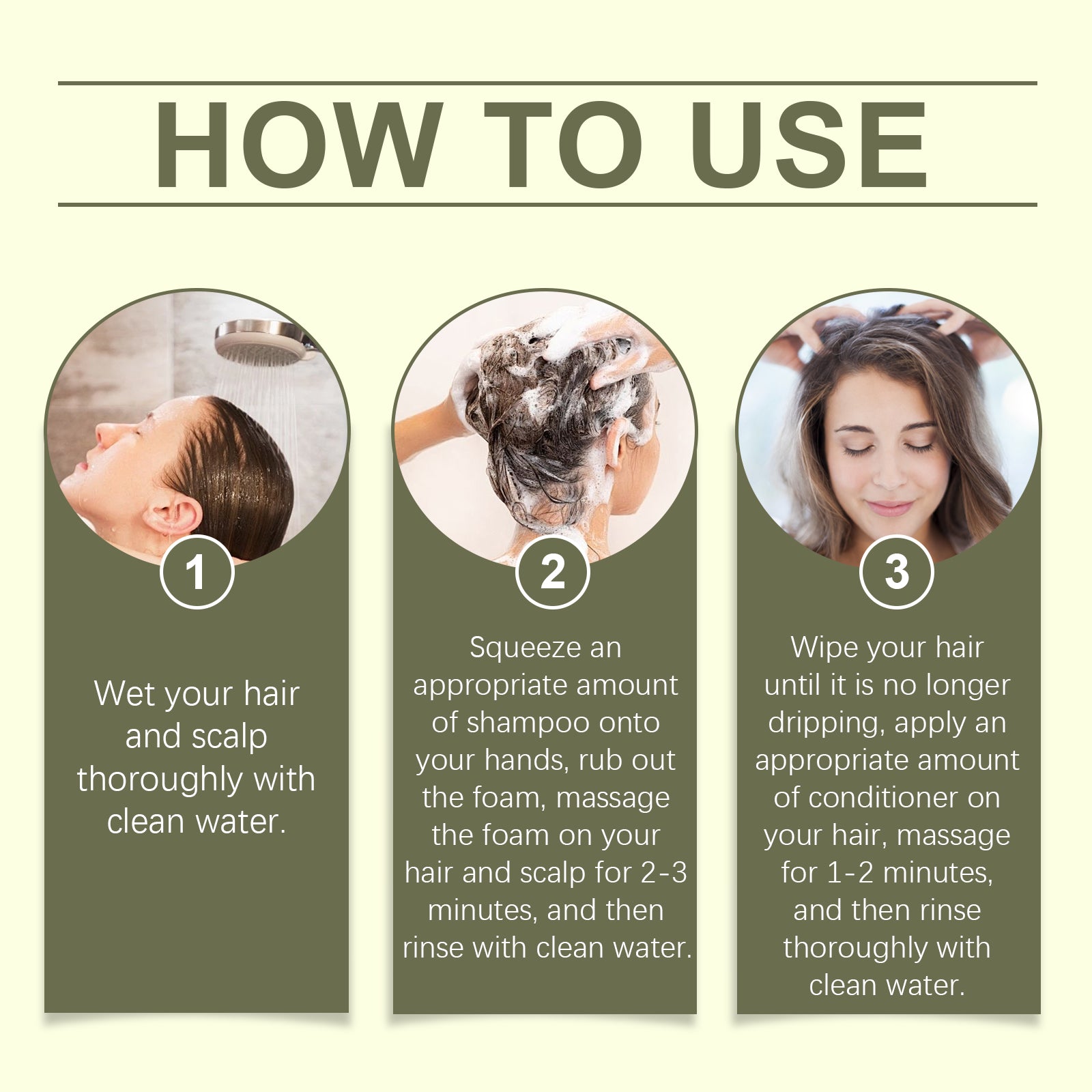 HOW TO USE

1

Wet your hair and scalp thoroughly with clean water.

2

Squeeze an appropriate amount of shampoo onto your hands, rub out the foam, massage the foam on your hair and scalp for 2-3 minutes, and then rinse with clean water.

3

Wipe your hair until it is no longer dripping, apply an appropriate amount of conditioner on your hair, massage for 1-2 minutes, and then rinse thoroughly with clean water.