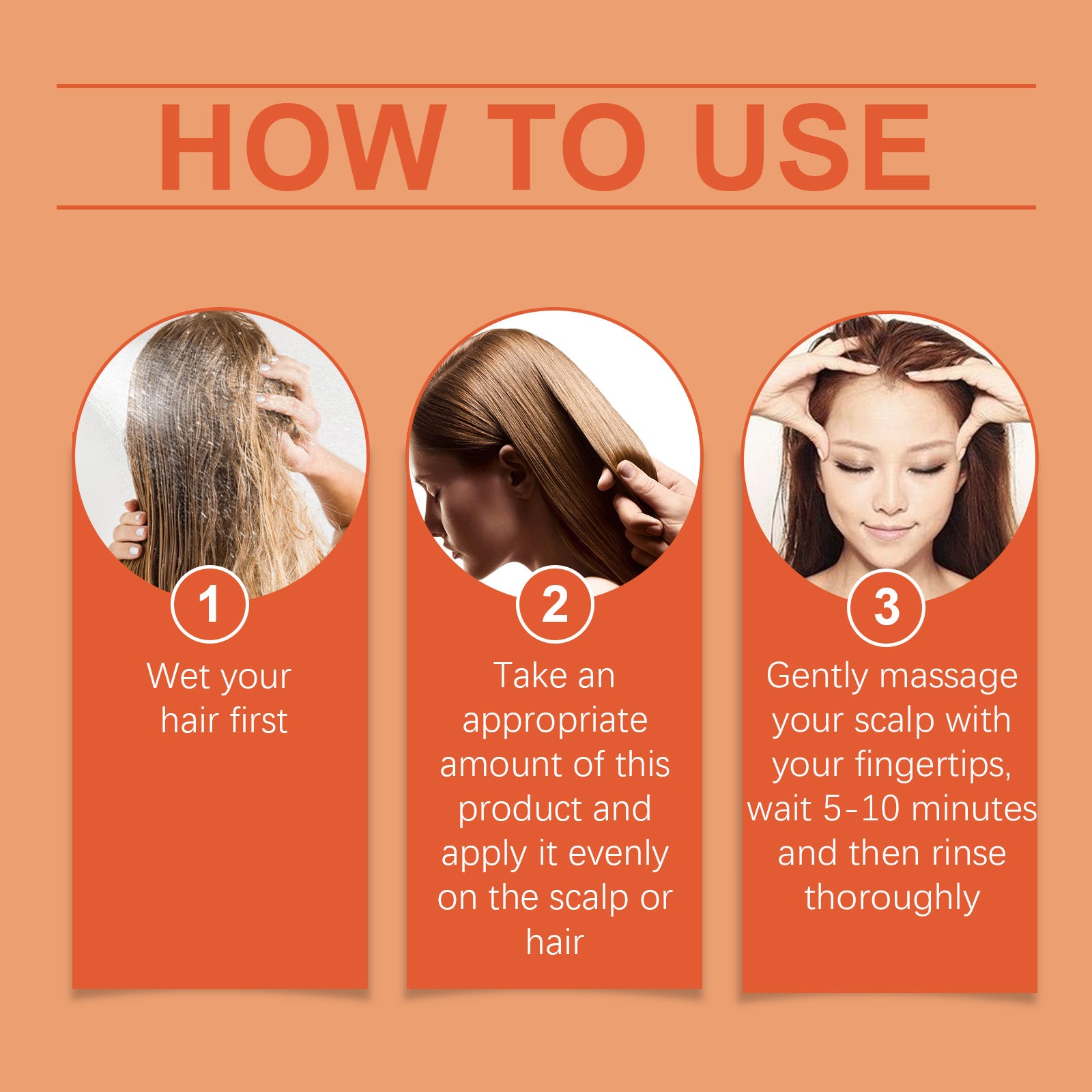 HOW TO USE

1

Wet your hair first

2

Take an appropriate amount of this product and apply it evenly on the scalp or hair

3

Gently massage your scalp with your fingertips, wait 5-10 minutes and then rinse thoroughly