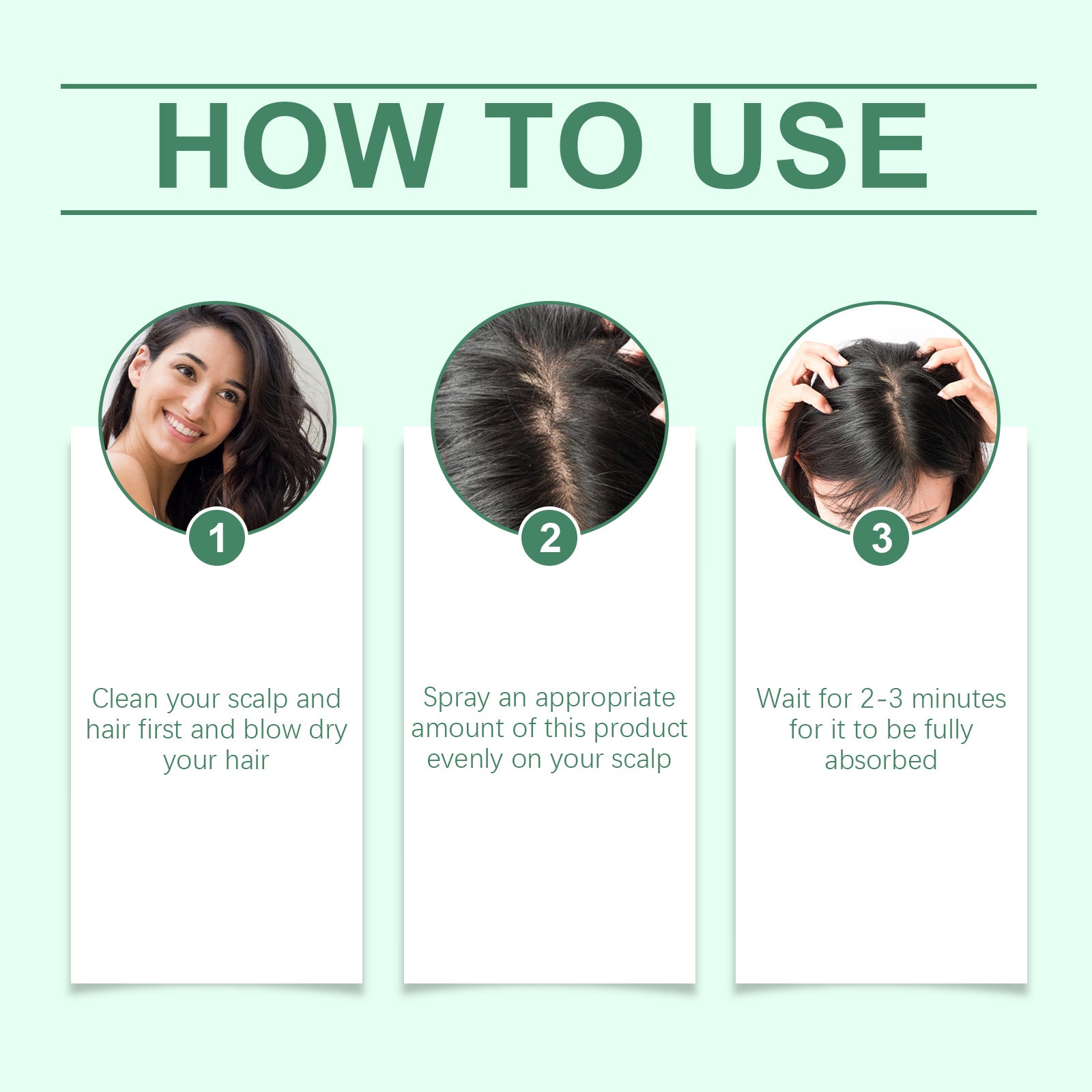 HOW TO USE

1

Clean your scalp and hair first and blow dry your hair

2

Spray an appropriate amount of this product evenly on your scalp

3

Wait for 2-3 minutes for it to be fully absorbed