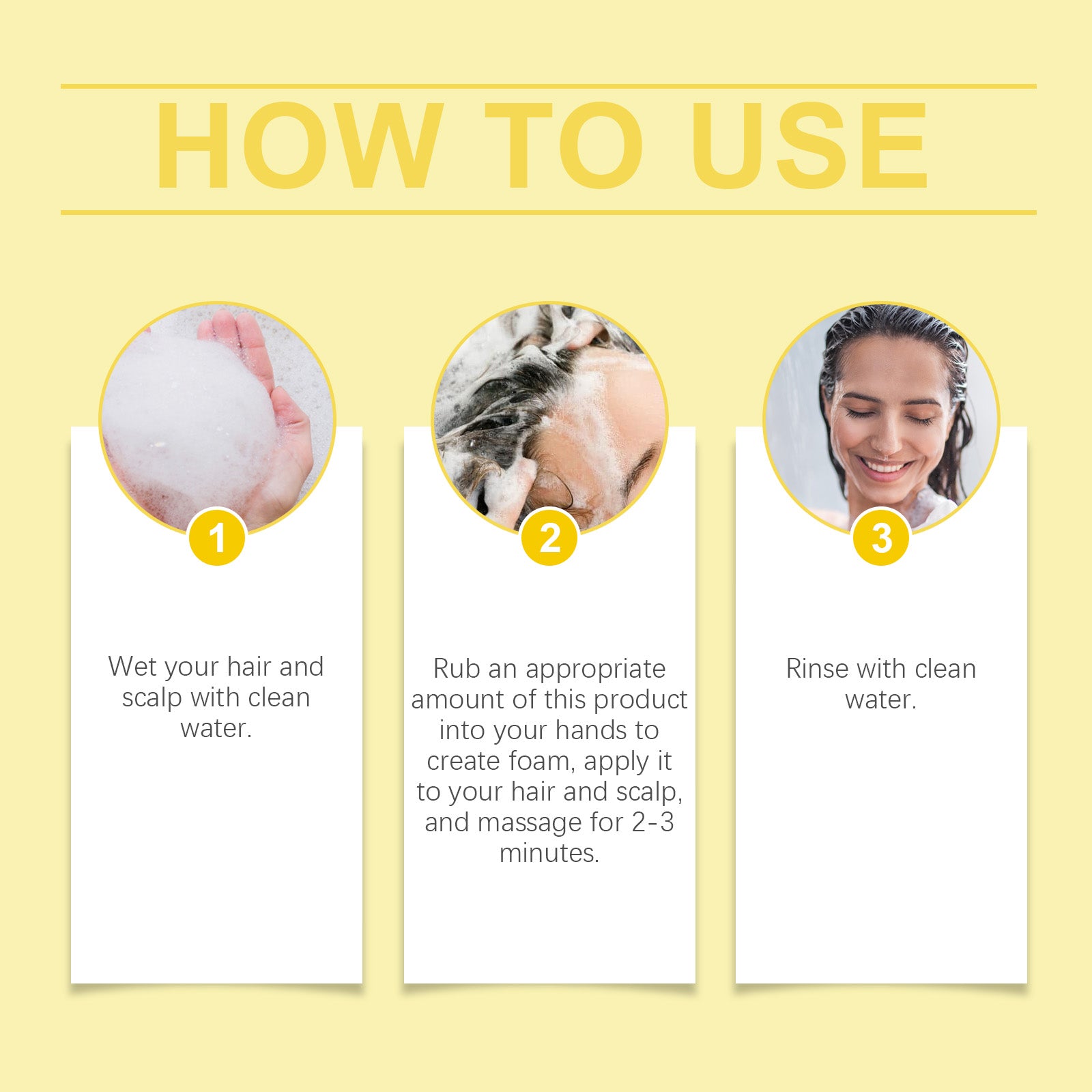 HOW TO USE

1

Wet your hair and scalp with clean water.

2

Rub an appropriate amount of this product into your hands to create foam, apply it to your hair and scalp, and massage for 2-3 minutes.

3

Rinse with clean water.