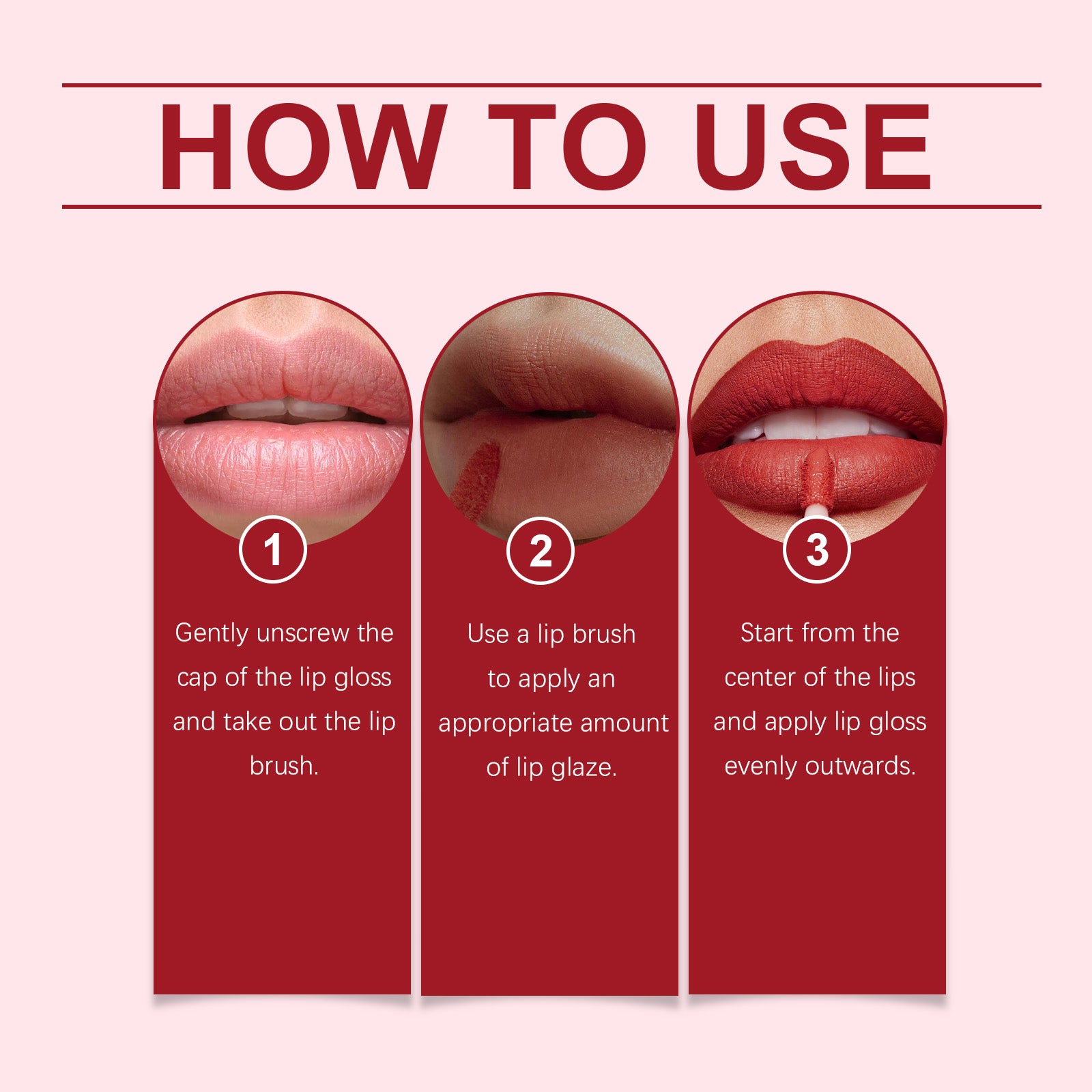 HOW TO USE

1

Gently unscrew the cap of the lip gloss and take out the lip brush.

2

Use a lip brush to apply an appropriate amount of lip glaze.

3

Start from the center of the lips and apply lip gloss evenly outwards.